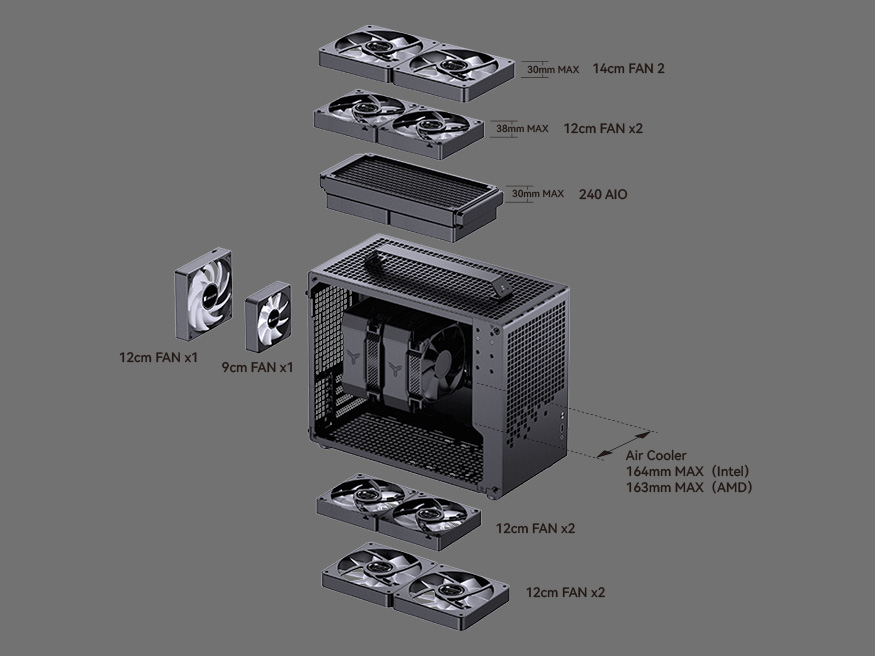 30mm MAX 14cm FAN 2

38mm MAX 12cm FAN x2

30mm MAX 240 AIO

12cm FAN x1

9cm FAN x1

Air Cooler
164mm MAX（Intel）
163mm MAX（AMD）

12cm FAN x2

12cm FAN x2